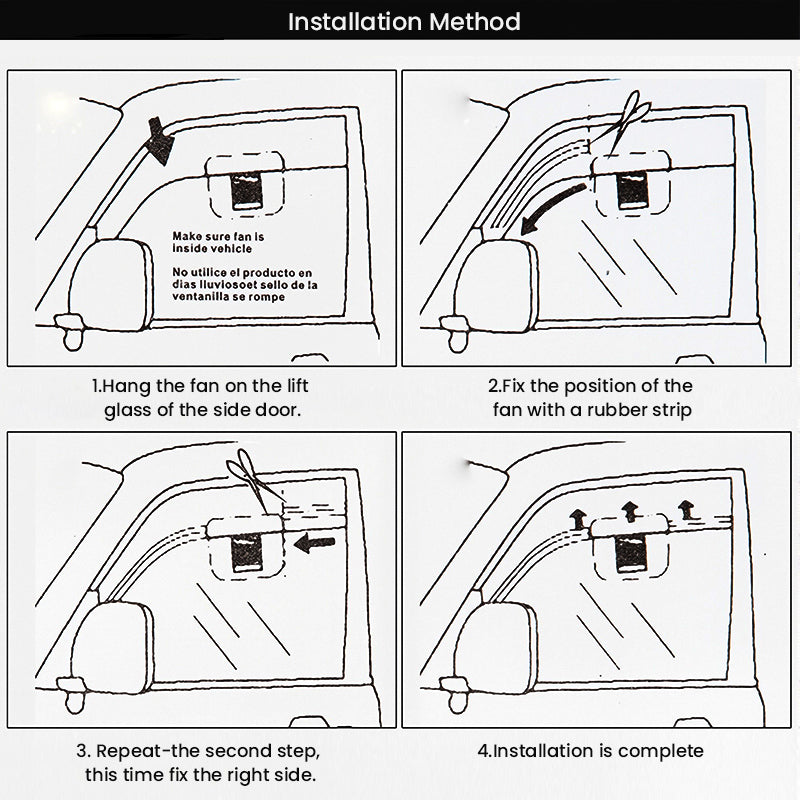 Installation Method

Make sure fan is inside vehicle

No utilice el producto en dias lluviosoet sello de la ventanilla se rompe

1.Hang the fan on the lift glass of the side door.

2.Fix the position of the fan with a rubber strip

3. Repeat-the second step, this time fix the right side.

4.Installation is complete