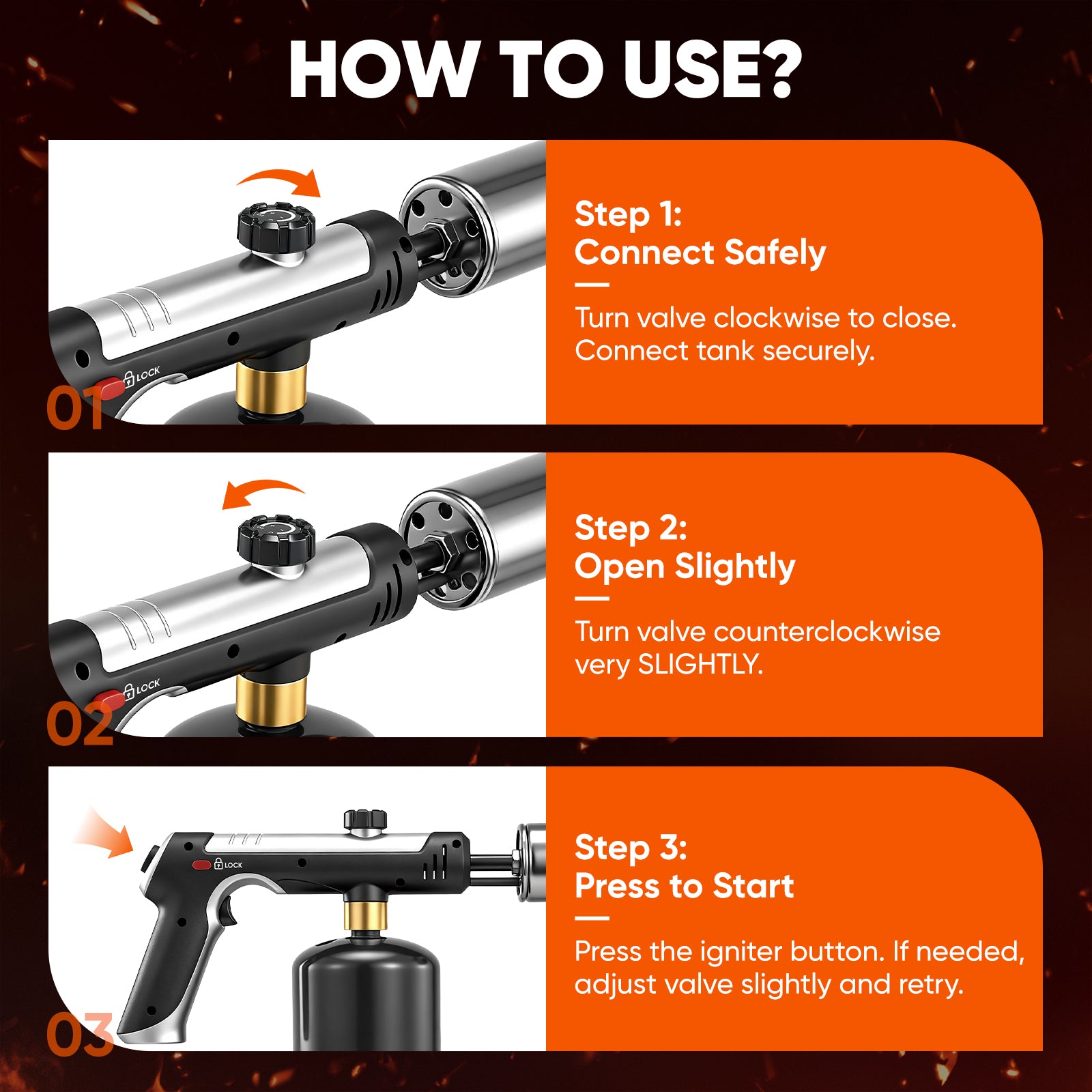 HOW TO USE?

LOCK

01

Step 1:
Connect Safely

Turn valve clockwise to close. Connect tank securely.

LOCK

02

Step 2:
Open Slightly

Turn valve counterclockwise very SLIGHTLY.

LOCK

03

Step 3:
Press to Start

Press the igniter button. If needed, adjust valve slightly and retry.