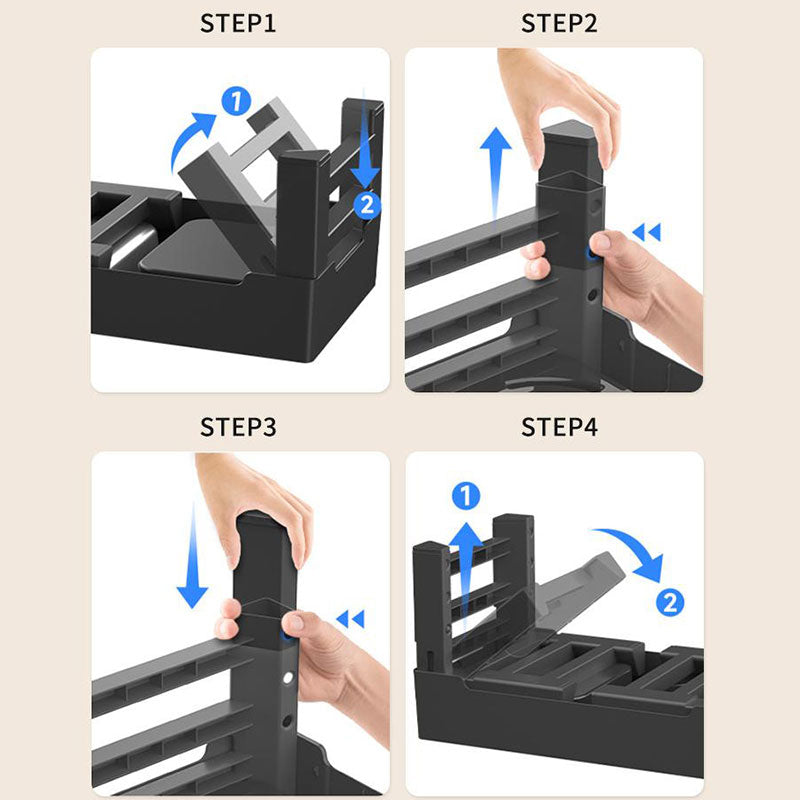 STEP1

1

2

STEP2

STEP3

STEP4

1

2