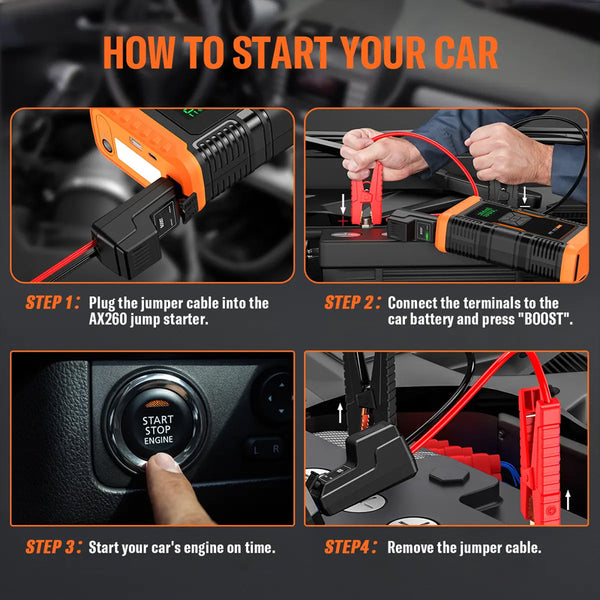 HOW TO START YOUR CAR

STEP 1: Plug the jumper cable into the AX260 jump starter.

STEP 2: Connect the terminals to the car battery and press "BOOST".

START
STOP
ENGINE

L R

STEP 3: Start your car's engine on time.

STEP4: Remove the jumper cable.