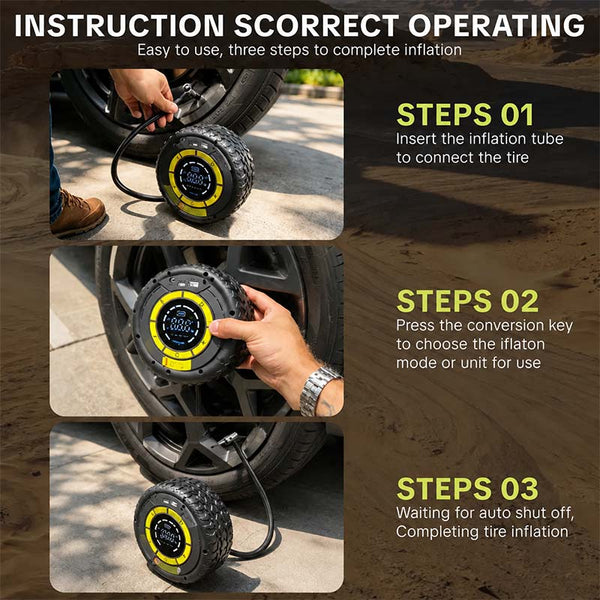 INSTRUCTION SCORRECT OPERATING
Easy to use, three steps to complete inflation

STEPS 01
Insert the inflation tube to connect the tire

STEPS 02
Press the conversion key to choose the iflaton mode or unit for use

STEPS 03
Waiting for auto shut off, Completing tire inflation