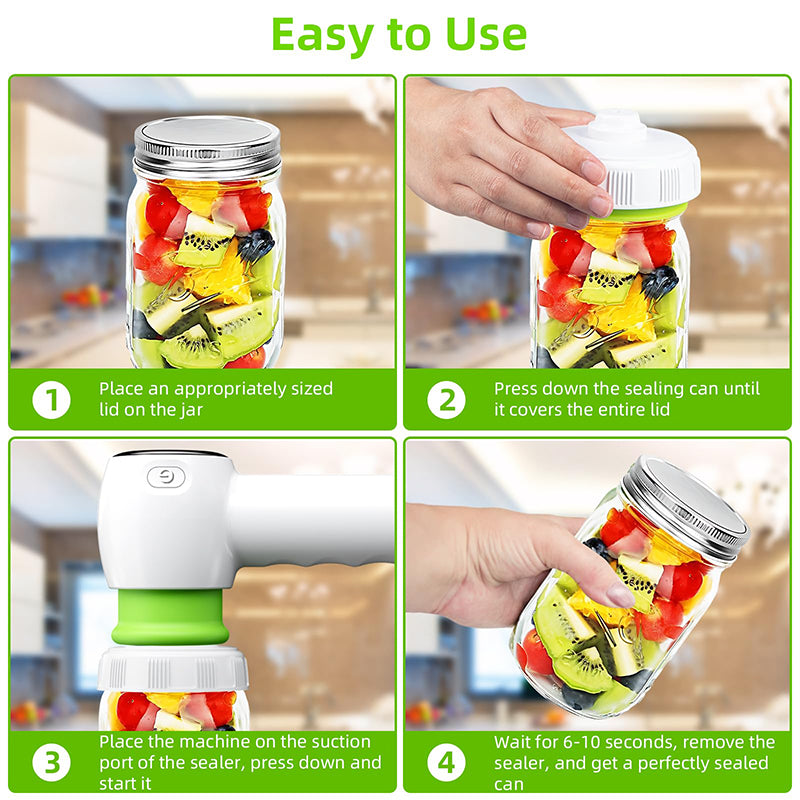 Easy to Use

1 Place an appropriately sized lid on the jar

2 Press down the sealing can until it covers the entire lid

3 Place the machine on the suction port of the sealer, press down and start it

4 Wait for 6-10 seconds, remove the sealer, and get a perfectly sealed can