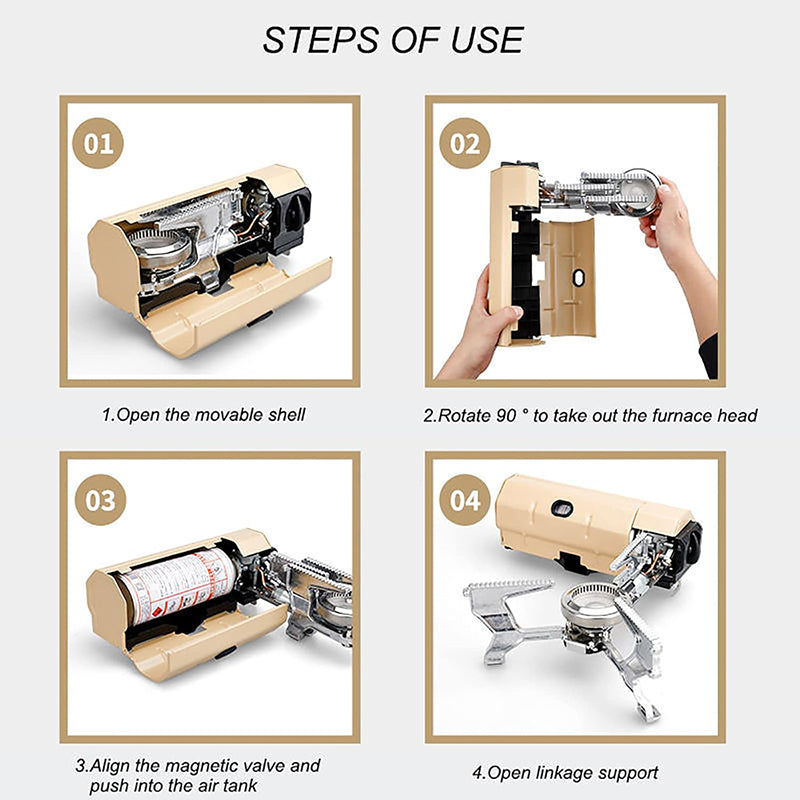 STEPS OF USE

01

1.Open the movable shell

02

2.Rotate 90 ° to take out the furnace head

03

3.Align the magnetic valve and push into the air tank

04

4.Open linkage support