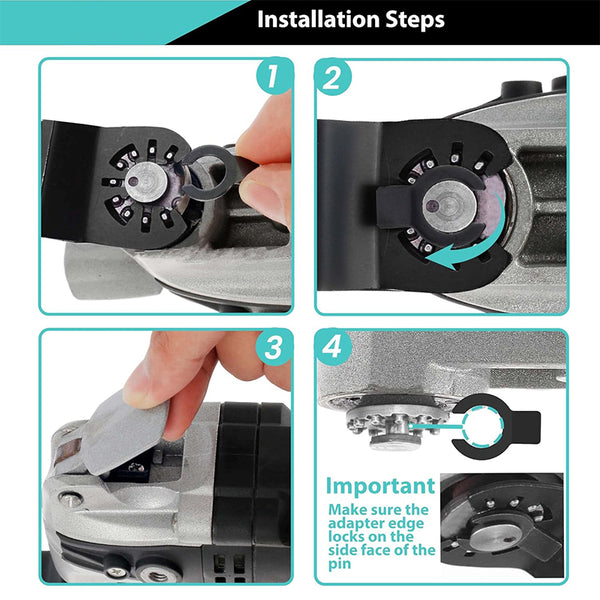 Installation Steps

1

2

3

4

Important

Make sure the adapter edge locks on the side face of the pin