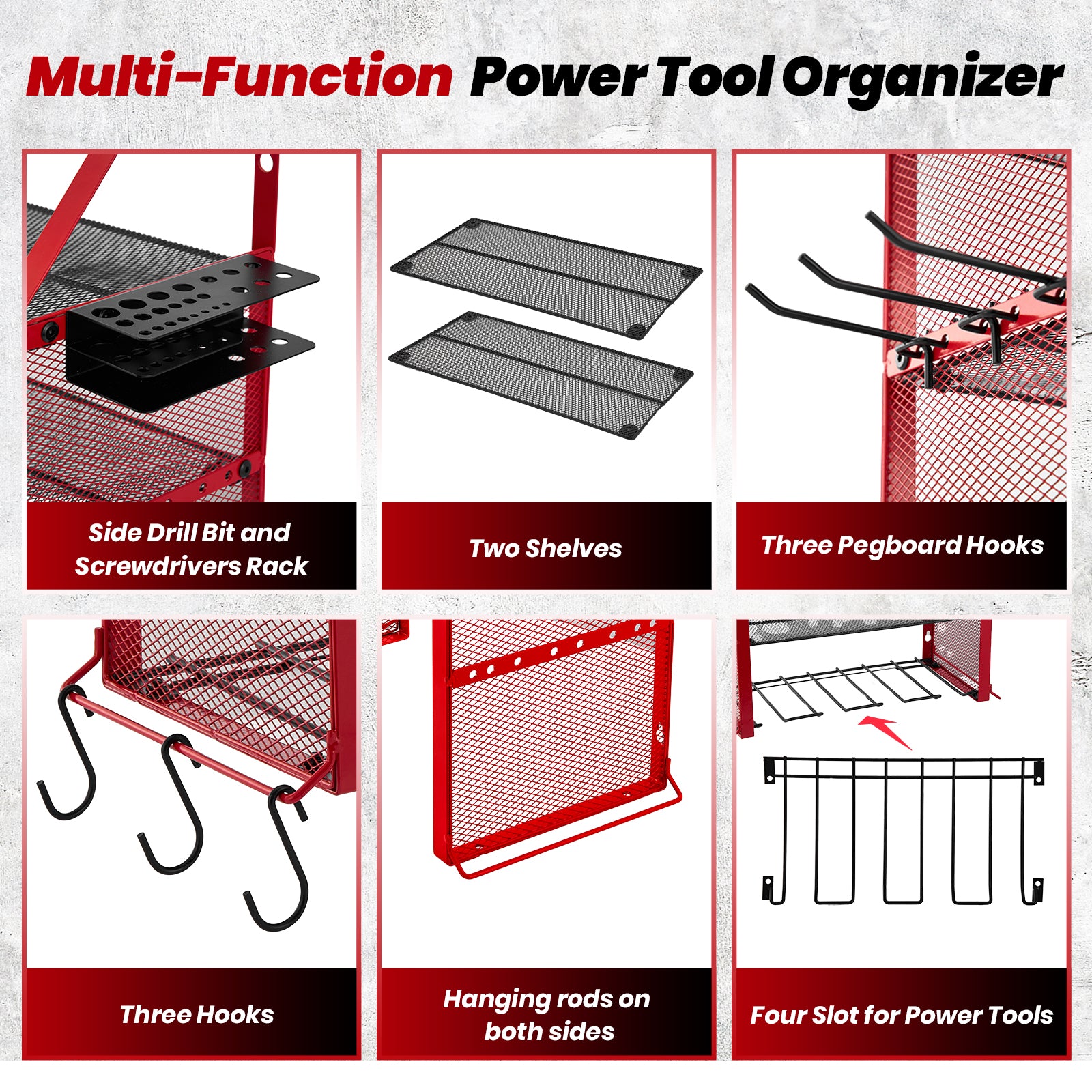 Multi-Function Power Tool Organizer

Side Drill Bit and Screwdrivers Rack

Two Shelves

Three Pegboard Hooks

Three Hooks

Hanging rods on both sides

Four Slot for Power Tools