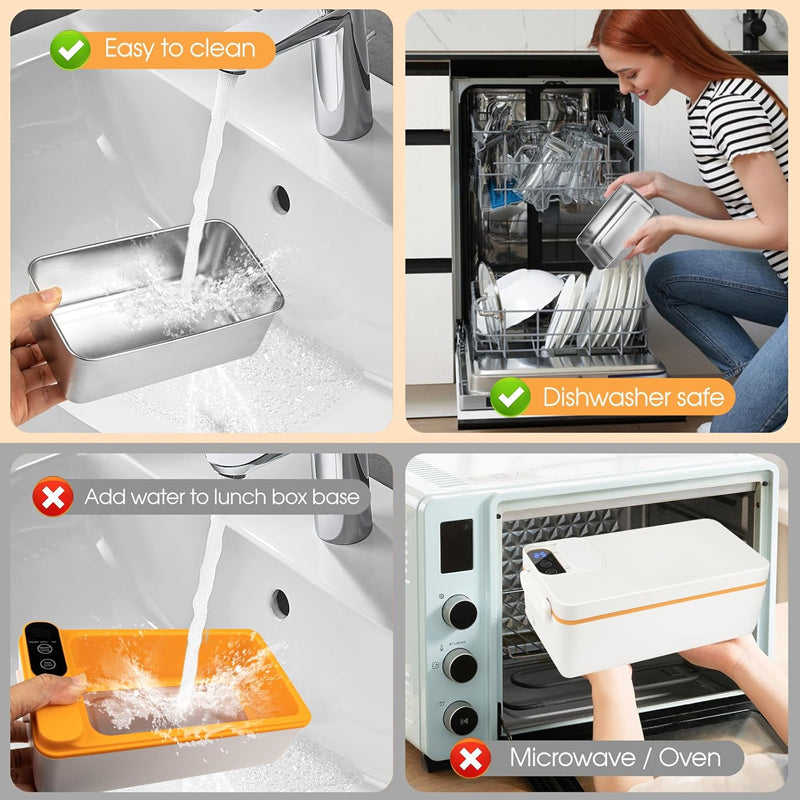 Easy to clean

Dishwasher safe

Add water to lunch box base

Microwave / Oven