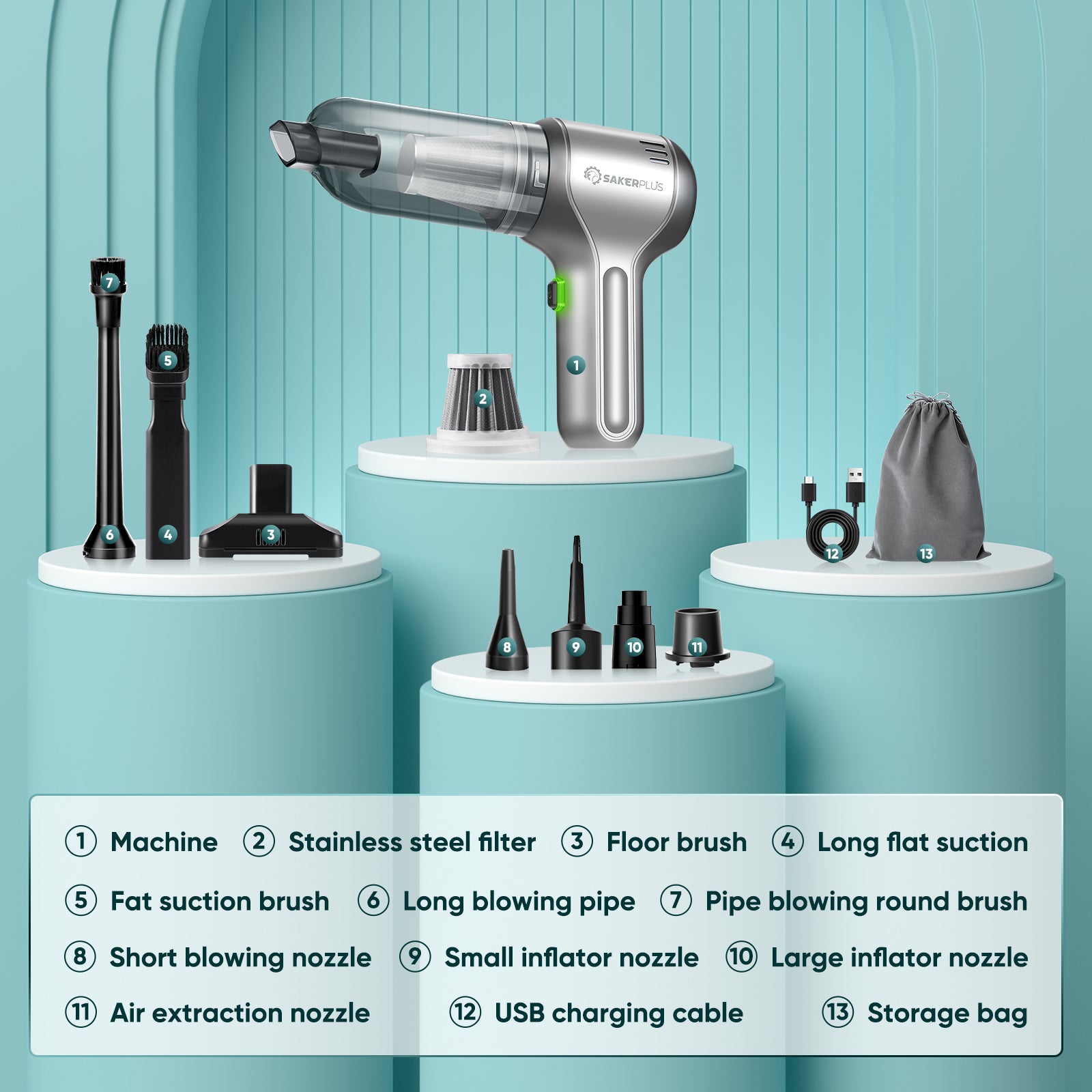 SAKERPLUS

7
5
1
2
6
4
3
12
13
8
9
10
11

① Machine ② Stainless steel filter ③ Floor brush ④ Long flat suction

⑤ Fat suction brush ⑥ Long blowing pipe ⑦ Pipe blowing round brush

⑧ Short blowing nozzle ⑨ Small inflator nozzle ⑩ Large inflator nozzle

⑪ Air extraction nozzle ⑫ USB charging cable ⑬ Storage bag