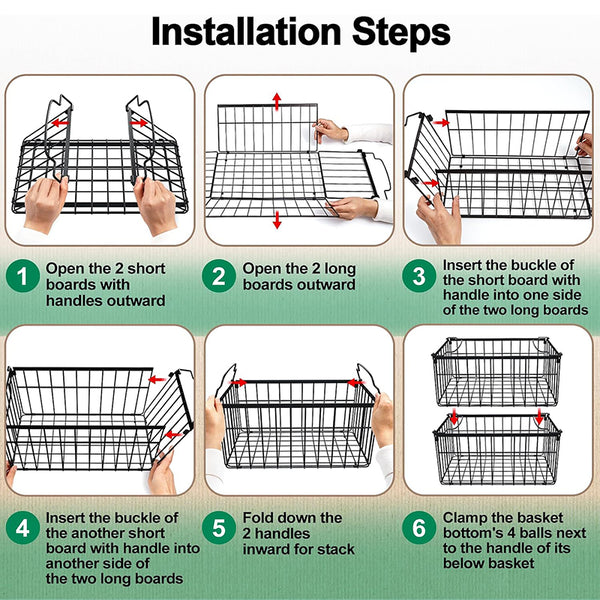 Installation Steps

1 Open the 2 short boards with handles outward

2 Open the 2 long boards outward

3 Insert the buckle of the short board with handle into one side of the two long boards

4 Insert the buckle of the another short board with handle into another side of the two long boards

5 Fold down the 2 handles inward for stack

6 Clamp the basket bottom's 4 balls next to the handle of its below basket