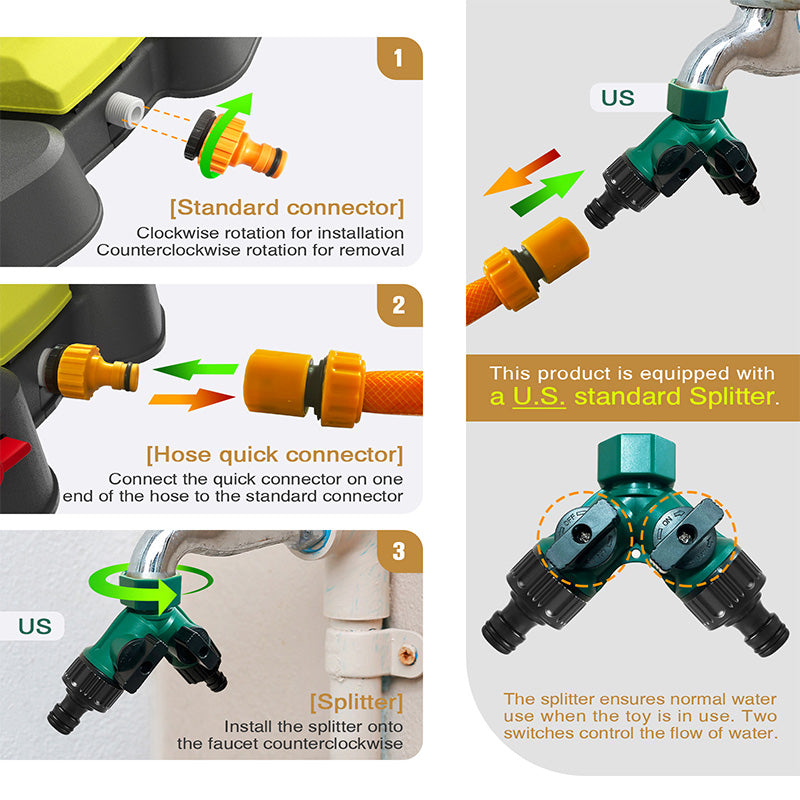 1

[Standard connector]
Clockwise rotation for installation
Counterclockwise rotation for removal

2

[Hose quick connector]
Connect the quick connector on one end of the hose to the standard connector

3

US

[Splitter]
Install the splitter onto the faucet counterclockwise

US

This product is equipped with a U.S. standard Splitter.

OFF

ON

The splitter ensures normal water use when the toy is in use. Two switches control the flow of water.