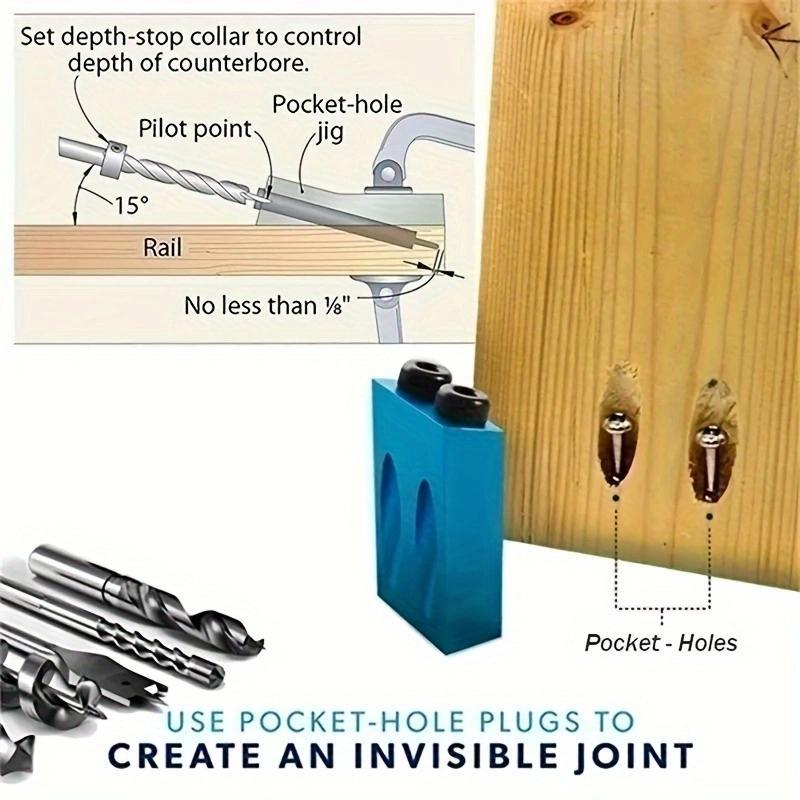 Set depth-stop collar to control depth of counterbore.

Pilot point

Pocket-hole jig

15°

Rail

No less than ⅛"

Pocket - Holes

USE POCKET-HOLE PLUGS TO
CREATE AN INVISIBLE JOINT