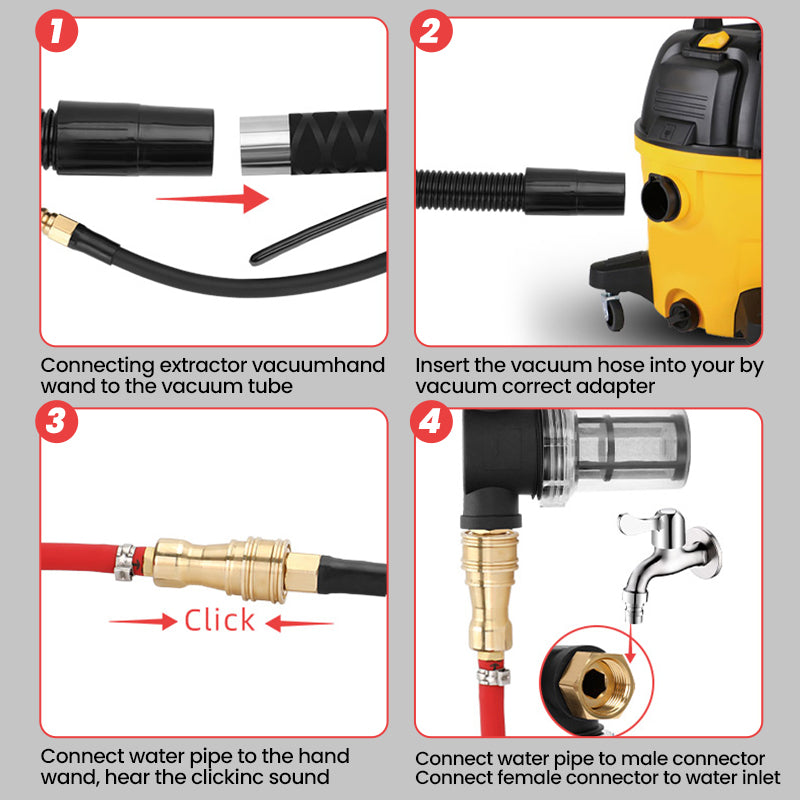 1

Connecting extractor vacuumhand wand to the vacuum tube

2

Insert the vacuum hose into your by vacuum correct adapter

3

Click

Connect water pipe to the hand wand, hear the clickinc sound

4

Connect water pipe to male connector
Connect female connector to water inlet