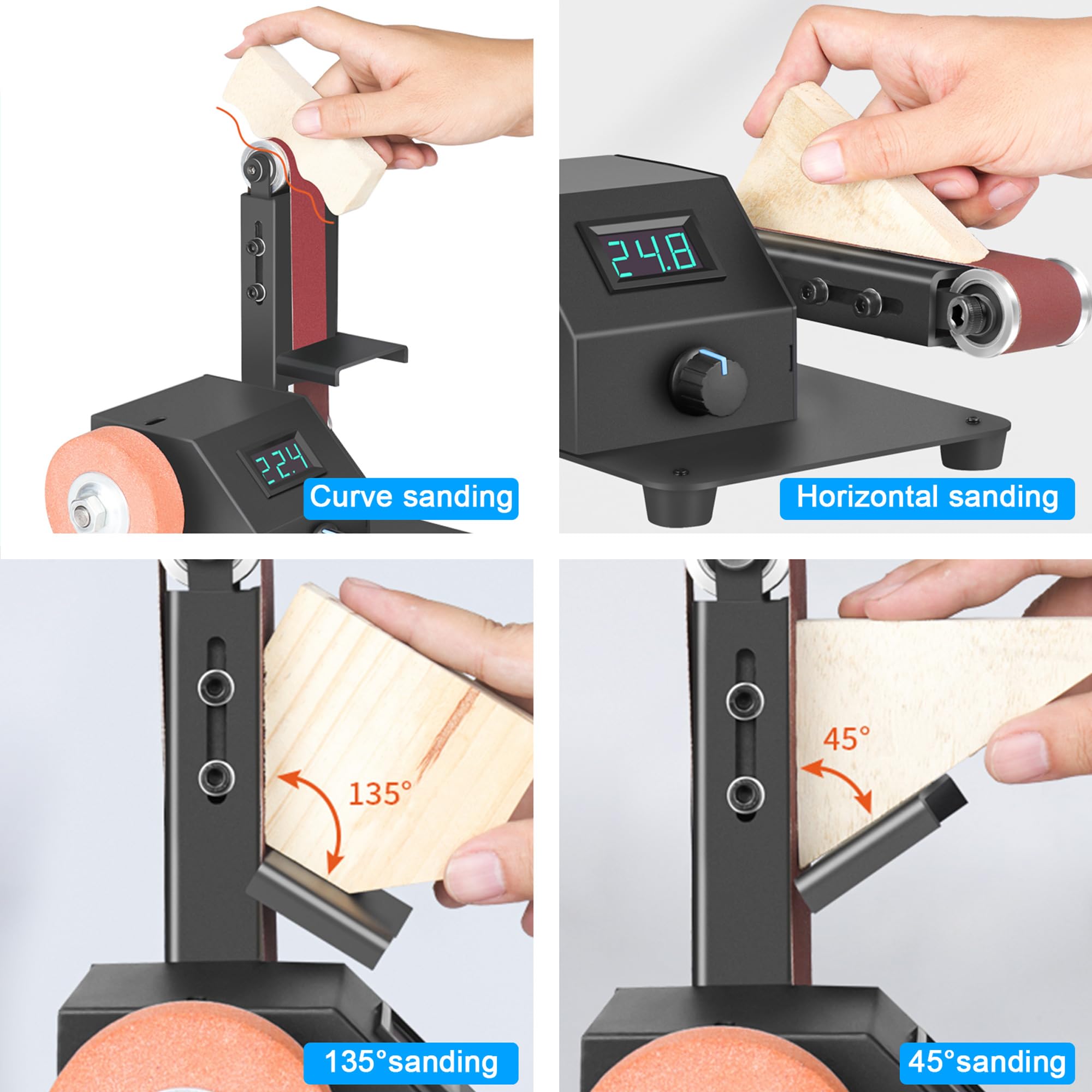 22.4

Curve sanding

24.8

Horizontal sanding

135°

135°sanding

45°

45°sanding