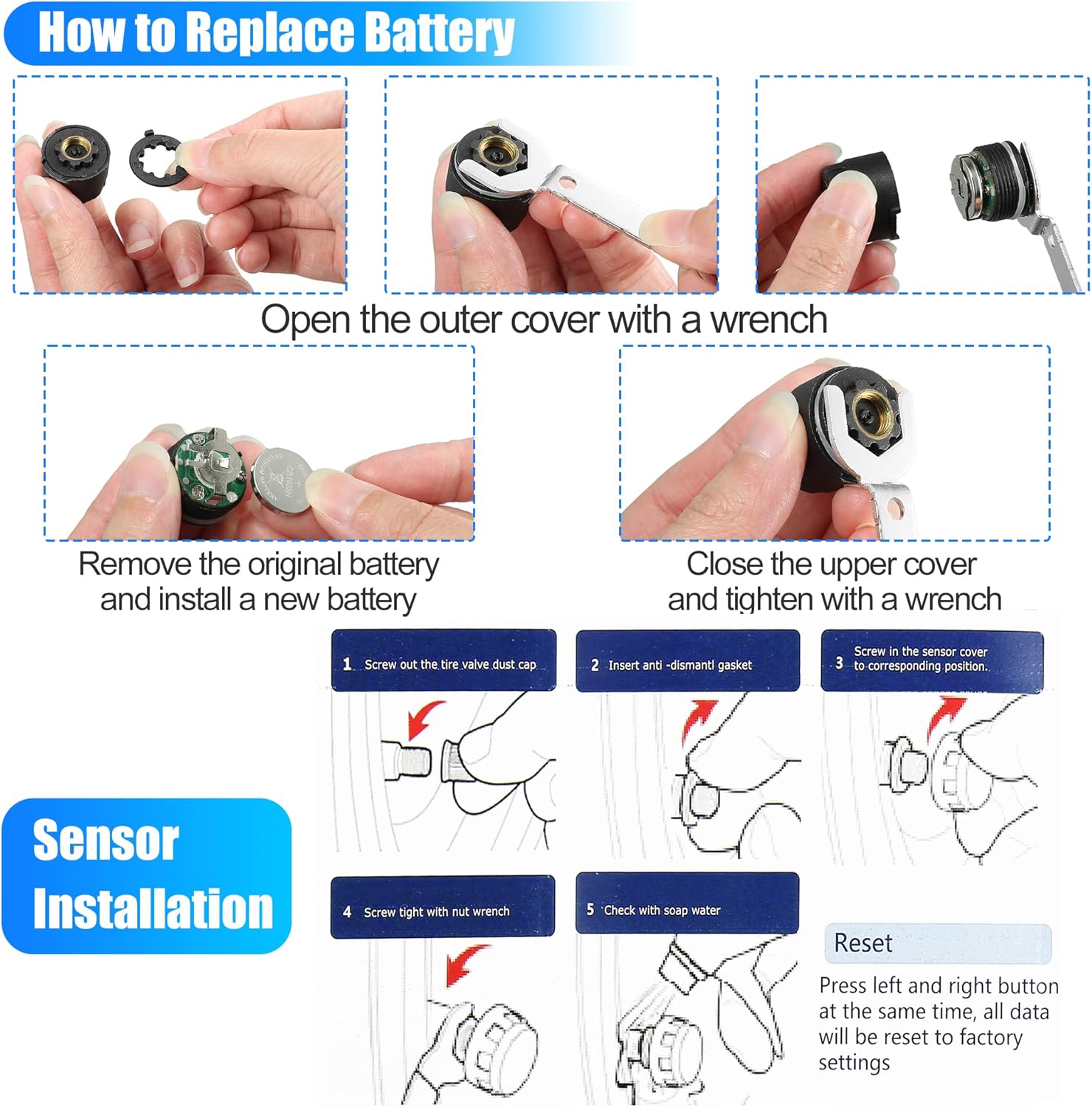 How to Replace Battery

Open the outer cover with a wrench

CR1632
LITHIUM BATTERY

Remove the original battery and install a new battery

Close the upper cover and tighten with a wrench

Sensor Installation

1 Screw out the tire valve dust cap

2 Insert anti -dismantl gasket

3 Screw in the sensor cover to corresponding position.

4 Screw tight with nut wrench

5 Check with soap water

Reset

Press left and right button at the same time, all data will be reset to factory settings