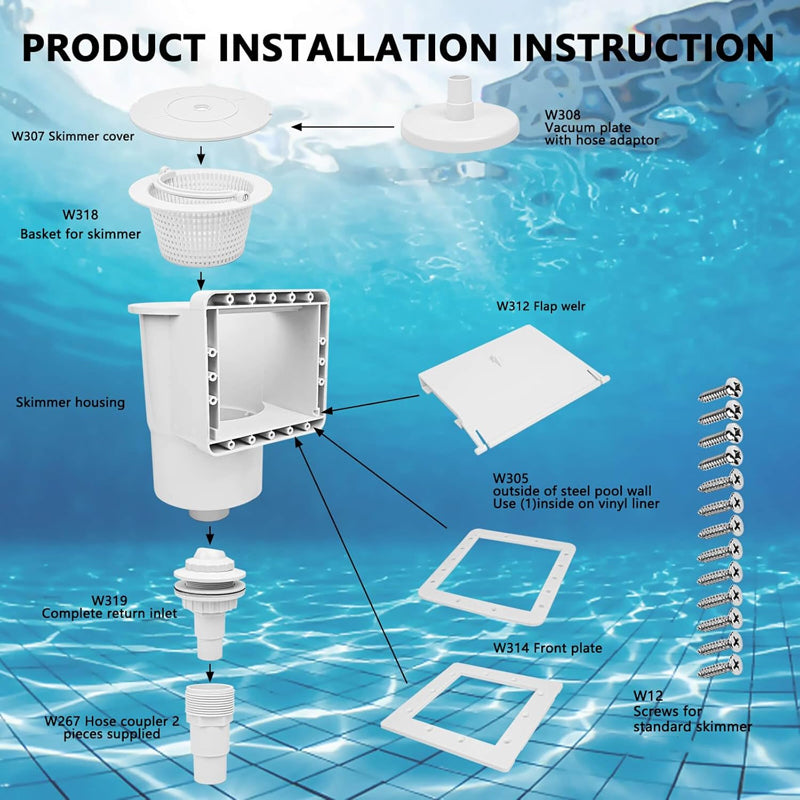 PRODUCT INSTALLATION INSTRUCTION

W307 Skimmer cover

W308
Vacuum plate
with hose adaptor

W318
Basket for skimmer

W312 Flap welr

Skimmer housing

W305
outside of steel pool wall
Use (1)inside on vinyl liner

W319
Complete return inlet

W314 Front plate

W267 Hose coupler 2 pieces supplied

W12
Screws for
standard skimmer