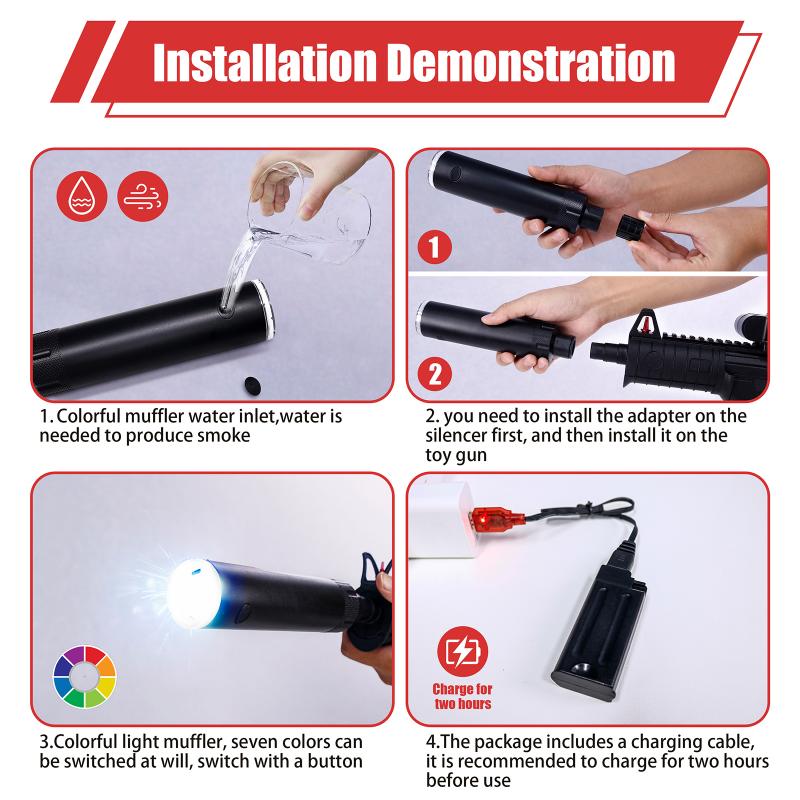 Installation Demonstration

1. Colorful muffler water inlet,water is needed to produce smoke

1

2

2. you need to install the adapter on the silencer first, and then install it on the toy gun

3.Colorful light muffler, seven colors can be switched at will, switch with a button

Charge for two hours

4.The package includes a charging cable, it is recommended to charge for two hours before use