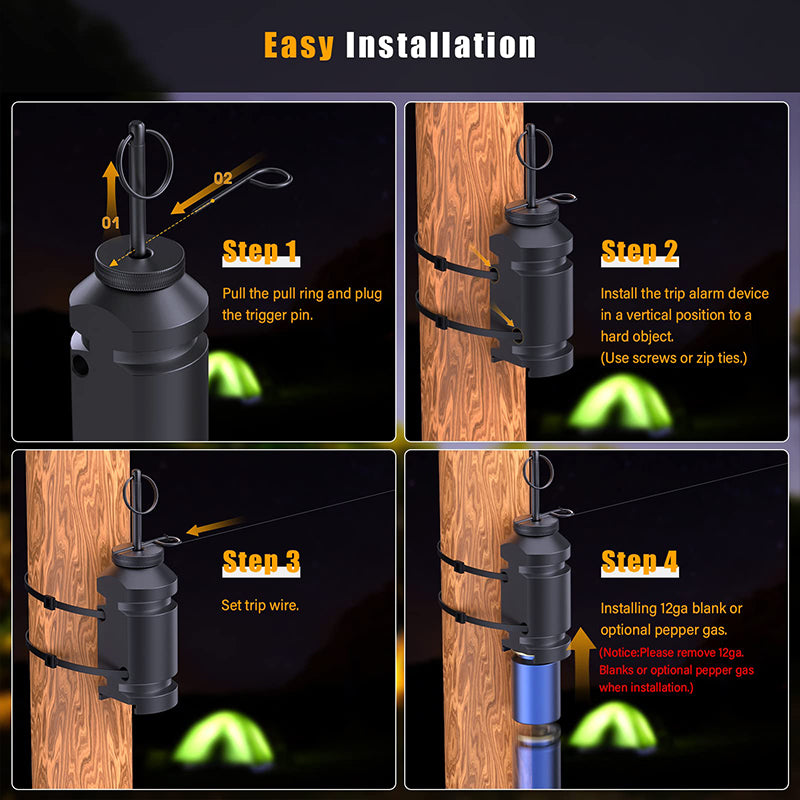 Easy Installation

01

02

Step 1

Pull the pull ring and plug the trigger pin.

Step 2

Install the trip alarm device in a vertical position to a hard object.
(Use screws or zip ties.)

Step 3

Set trip wire.

Step 4

Installing 12ga blank or optional pepper gas.
(Notice:Please remove 12ga. Blanks or optional pepper gas when installation.)