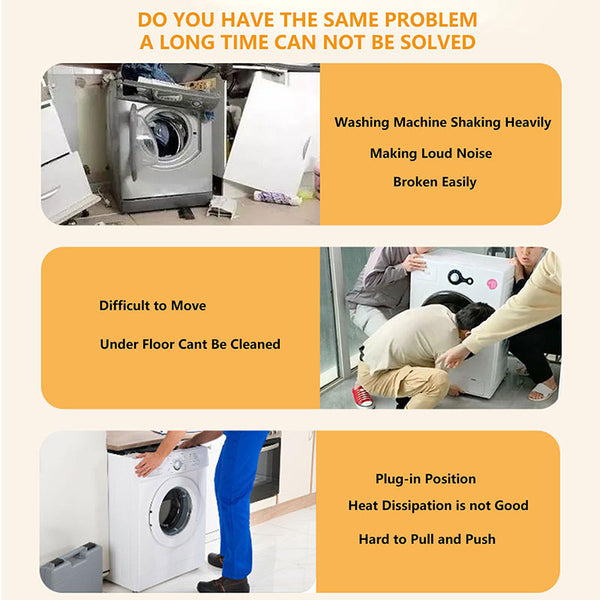 DO YOU HAVE THE SAME PROBLEM
A LONG TIME CAN NOT BE SOLVED

Washing Machine Shaking Heavily

Making Loud Noise

Broken Easily

Difficult to Move

Under Floor Cant Be Cleaned

Plug-in Position

Heat Dissipation is not Good

Hard to Pull and Push