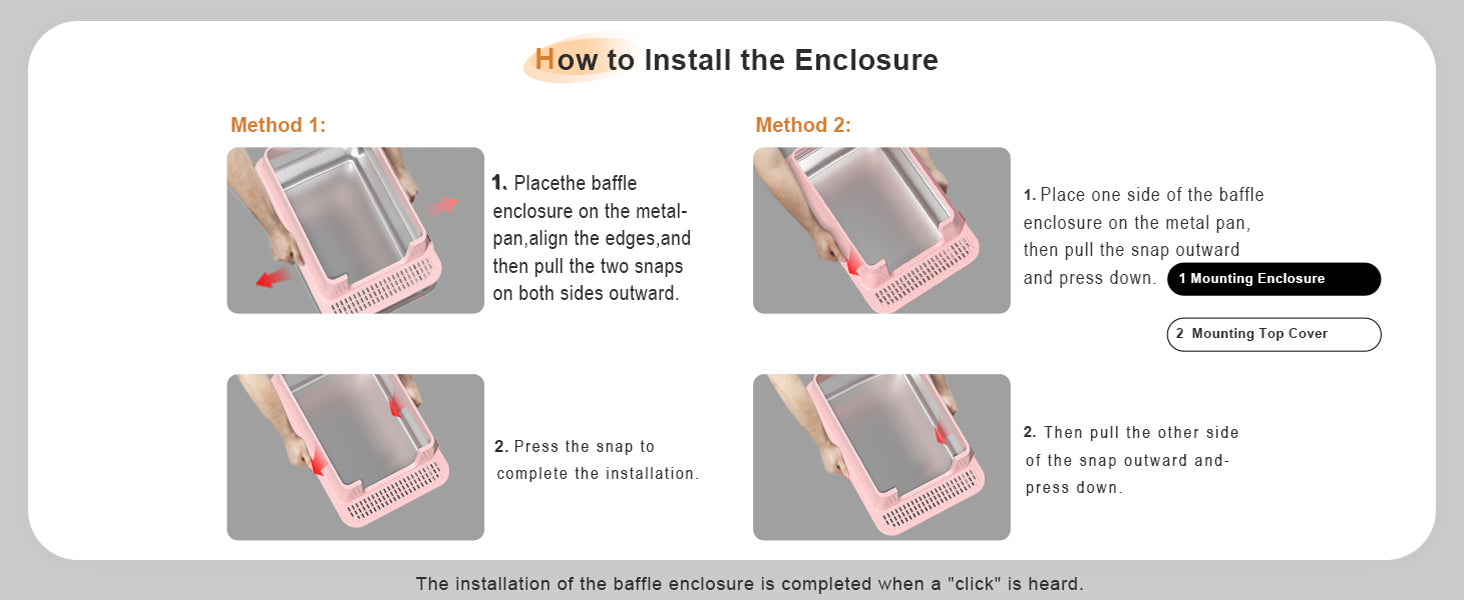 How to Install the Enclosure

Method 1:

1. Placethe baffle enclosure on the metal-pan,align the edges,and then pull the two snaps on both sides outward.

2. Press the snap to complete the installation.

Method 2:

1. Place one side of the baffle enclosure on the metal pan, then pull the snap outward and press down.

1 Mounting Enclosure

2 Mounting Top Cover

2. Then pull the other side of the snap outward and-press down.

The installation of the baffle enclosure is completed when a "click" is heard.