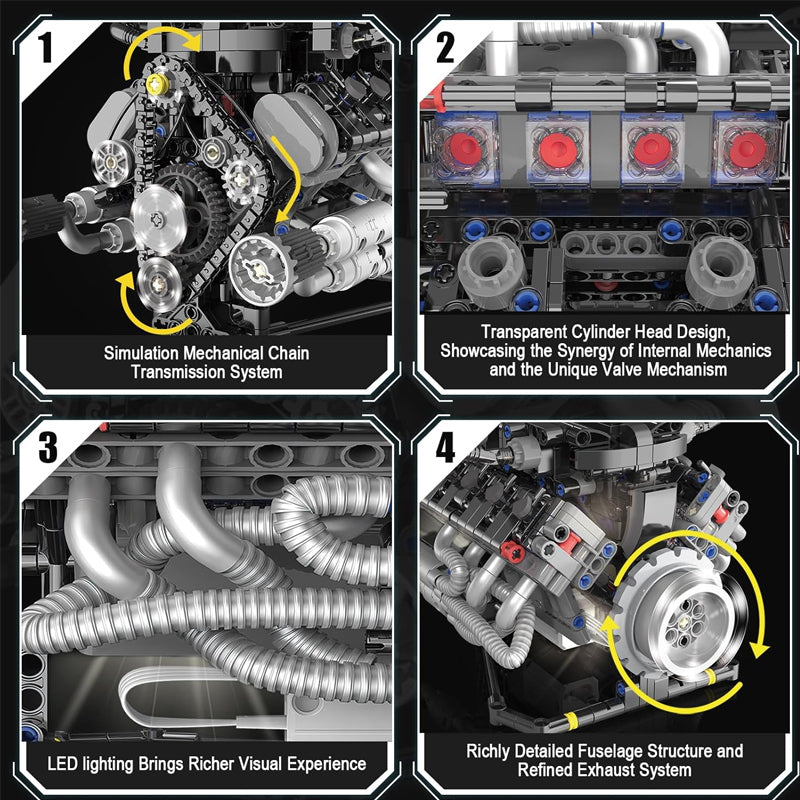 1

Simulation Mechanical Chain Transmission System

2

Transparent Cylinder Head Design, Showcasing the Synergy of Internal Mechanics and the Unique Valve Mechanism

3

LED lighting Brings Richer Visual Experience

4

Richly Detailed Fuselage Structure and Refined Exhaust System