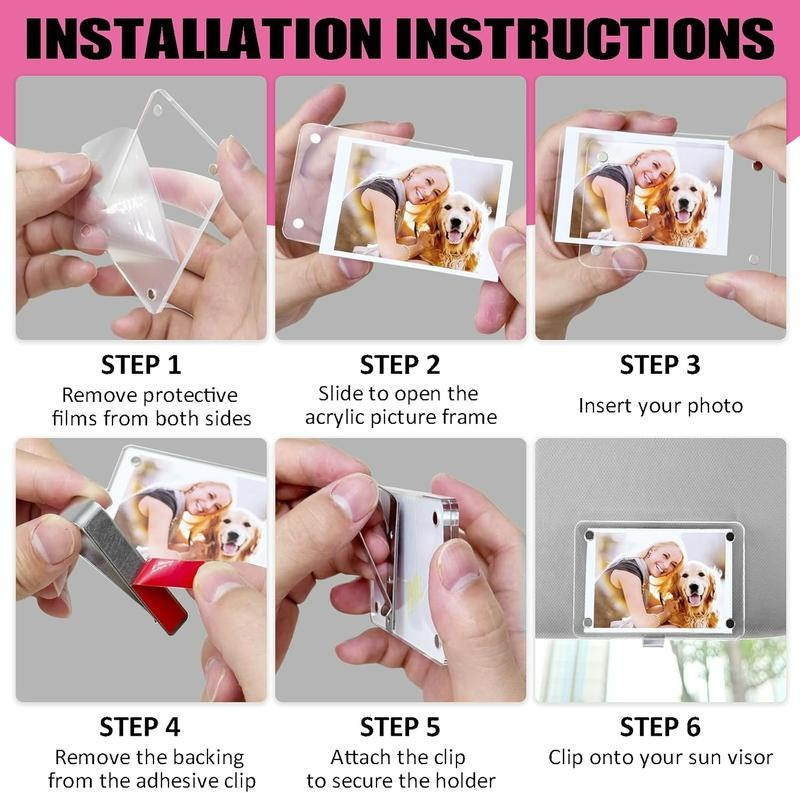 INSTALLATION INSTRUCTIONS

STEP 1
Remove protective films from both sides

STEP 2
Slide to open the acrylic picture frame

STEP 3
Insert your photo

STEP 4
Remove the backing from the adhesive clip

STEP 5
Attach the clip to secure the holder

STEP 6
Clip onto your sun visor