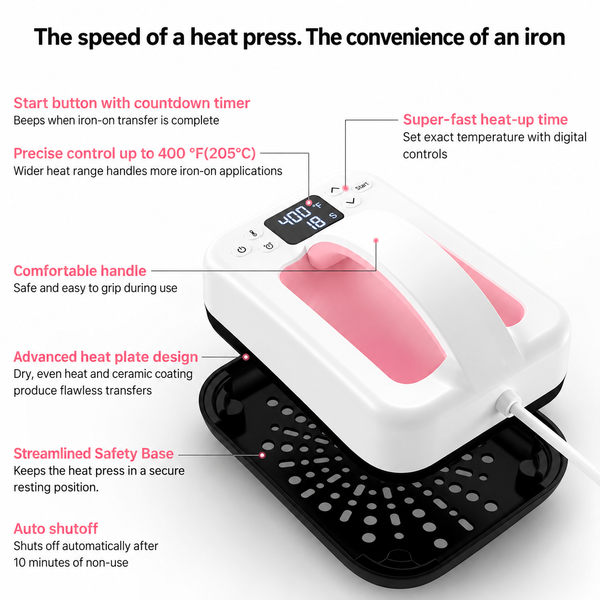 The speed of a heat press. The convenience of an iron

Start button with countdown timer
Beeps when iron-on transfer is complete

Precise control up to 400 °F(205°C)
Wider heat range handles more iron-on applications

Comfortable handle
Safe and easy to grip during use

Advanced heat plate design
Dry, even heat and ceramic coating produce flawless transfers

Streamlined Safety Base
Keeps the heat press in a secure resting position.

Auto shutoff
Shuts off automatically after 10 minutes of non-use

Super-fast heat-up time
Set exact temperature with digital controls

Start

400 °F
18 S