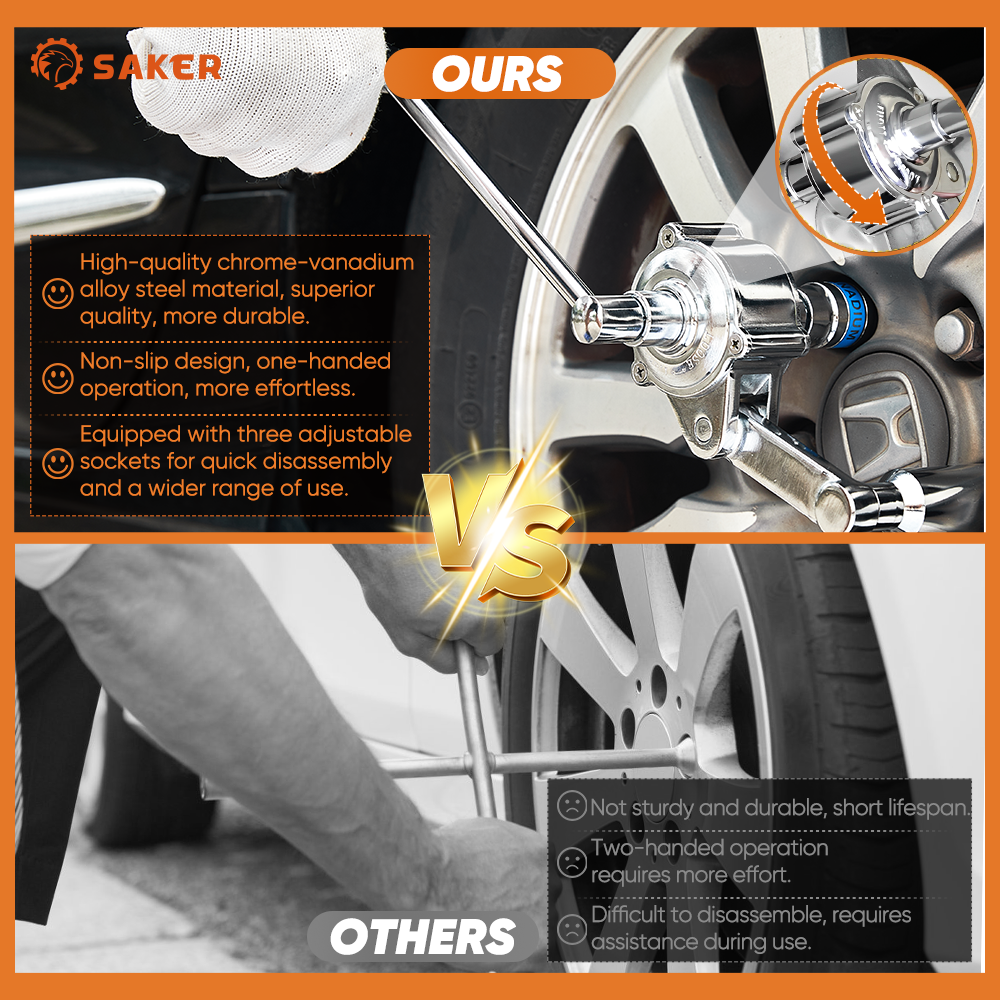 SAKER

OURS

High-quality chrome-vanadium alloy steel material, superior quality, more durable.

Non-slip design, one-handed operation, more effortless.

Equipped with three adjustable sockets for quick disassembly and a wider range of use.

VS

Not sturdy and durable, short lifespan.

Two-handed operation requires more effort.

Difficult to disassemble, requires assistance during use.

OTHERS