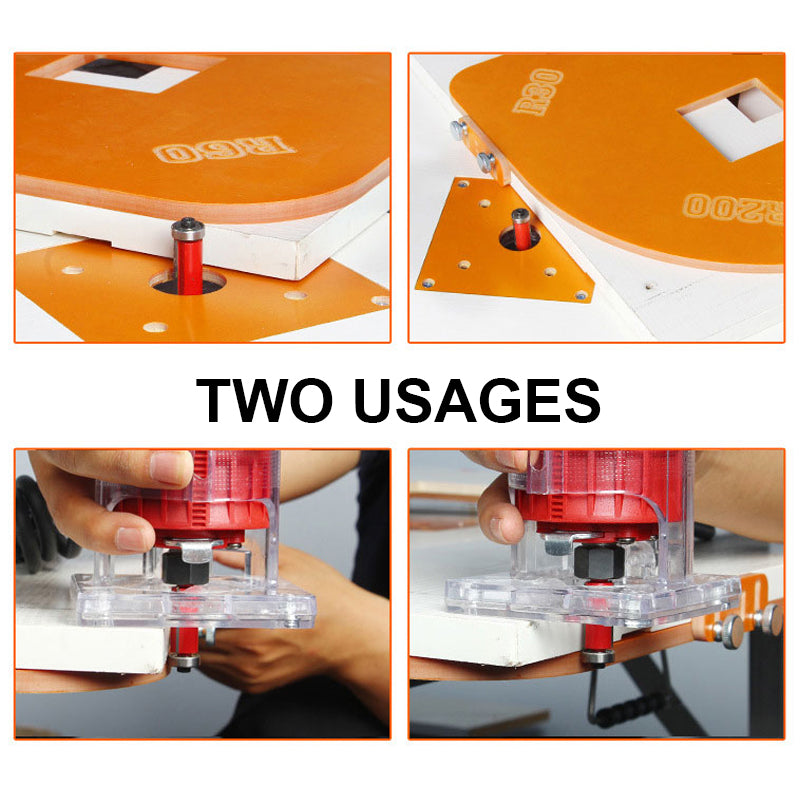 R60

R30

R200

TWO USAGES