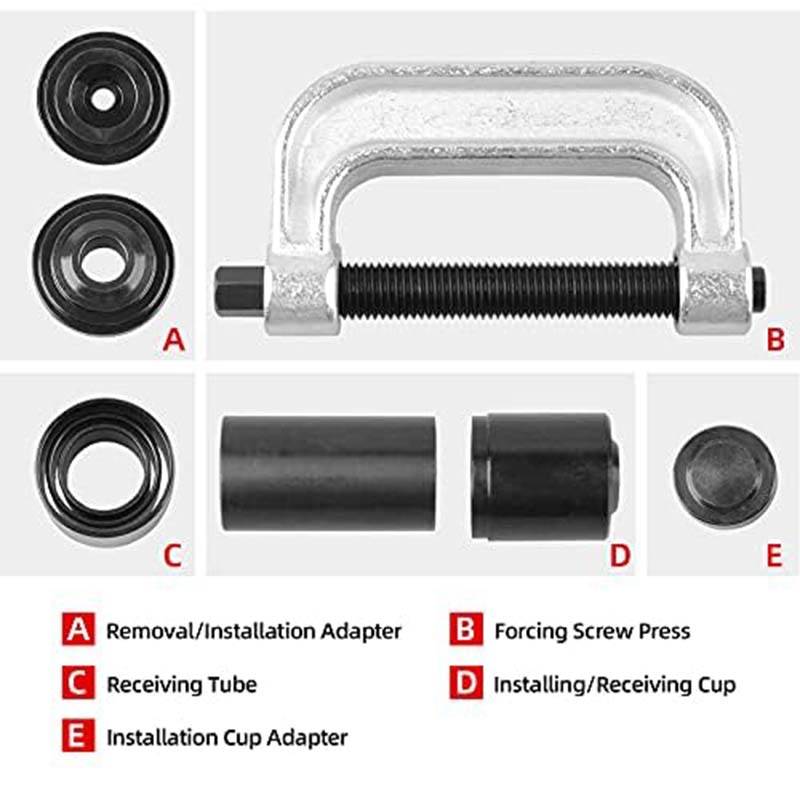 A

B

C

D

E

A Removal/Installation Adapter

B Forcing Screw Press

C Receiving Tube

D Installing/Receiving Cup

E Installation Cup Adapter