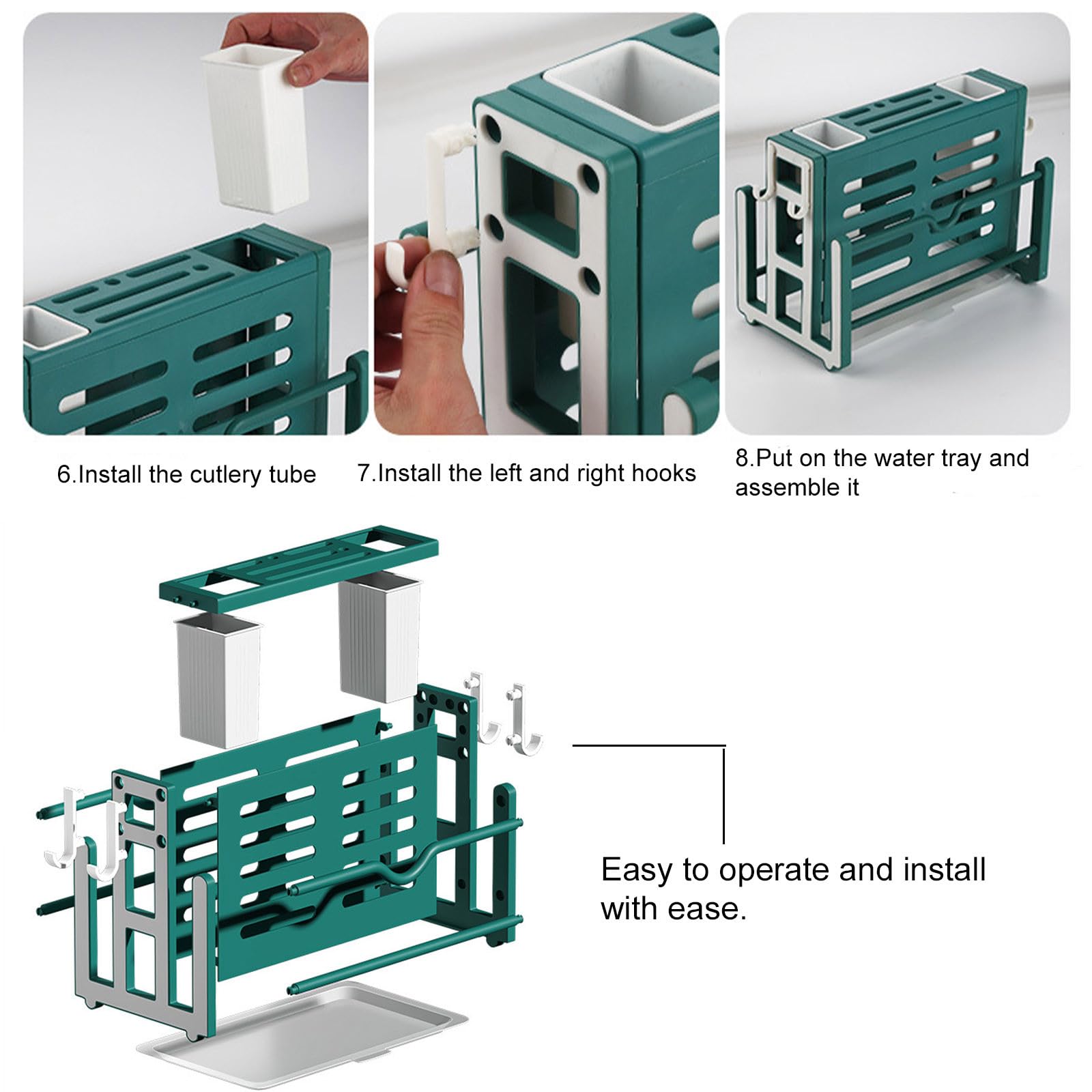 6.Install the cutlery tube

7.Install the left and right hooks

8.Put on the water tray and assemble it

Easy to operate and install with ease.