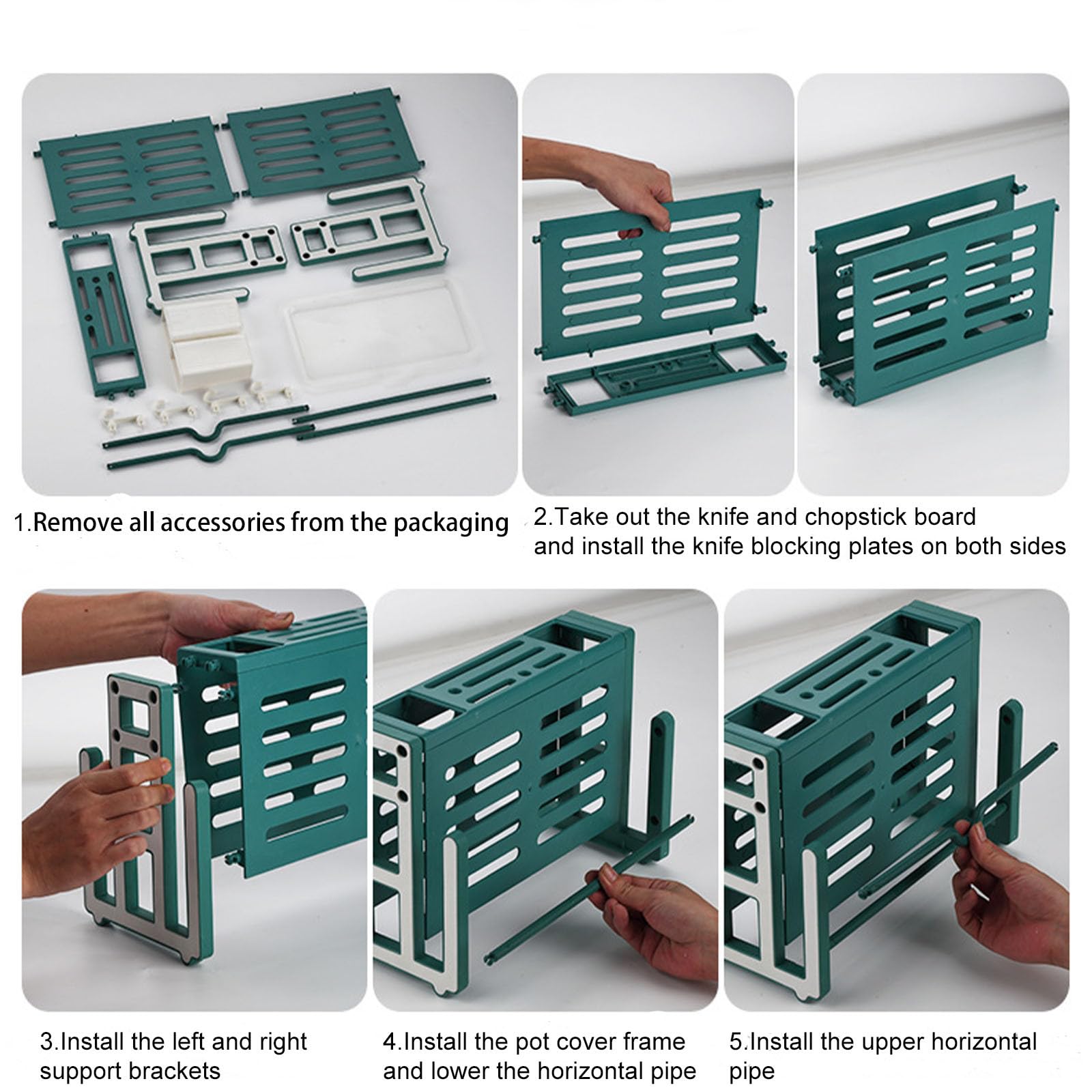 1.Remove all accessories from the packaging

2.Take out the knife and chopstick board and install the knife blocking plates on both sides

3.Install the left and right support brackets

4.Install the pot cover frame and lower the horizontal pipe

5.Install the upper horizontal pipe