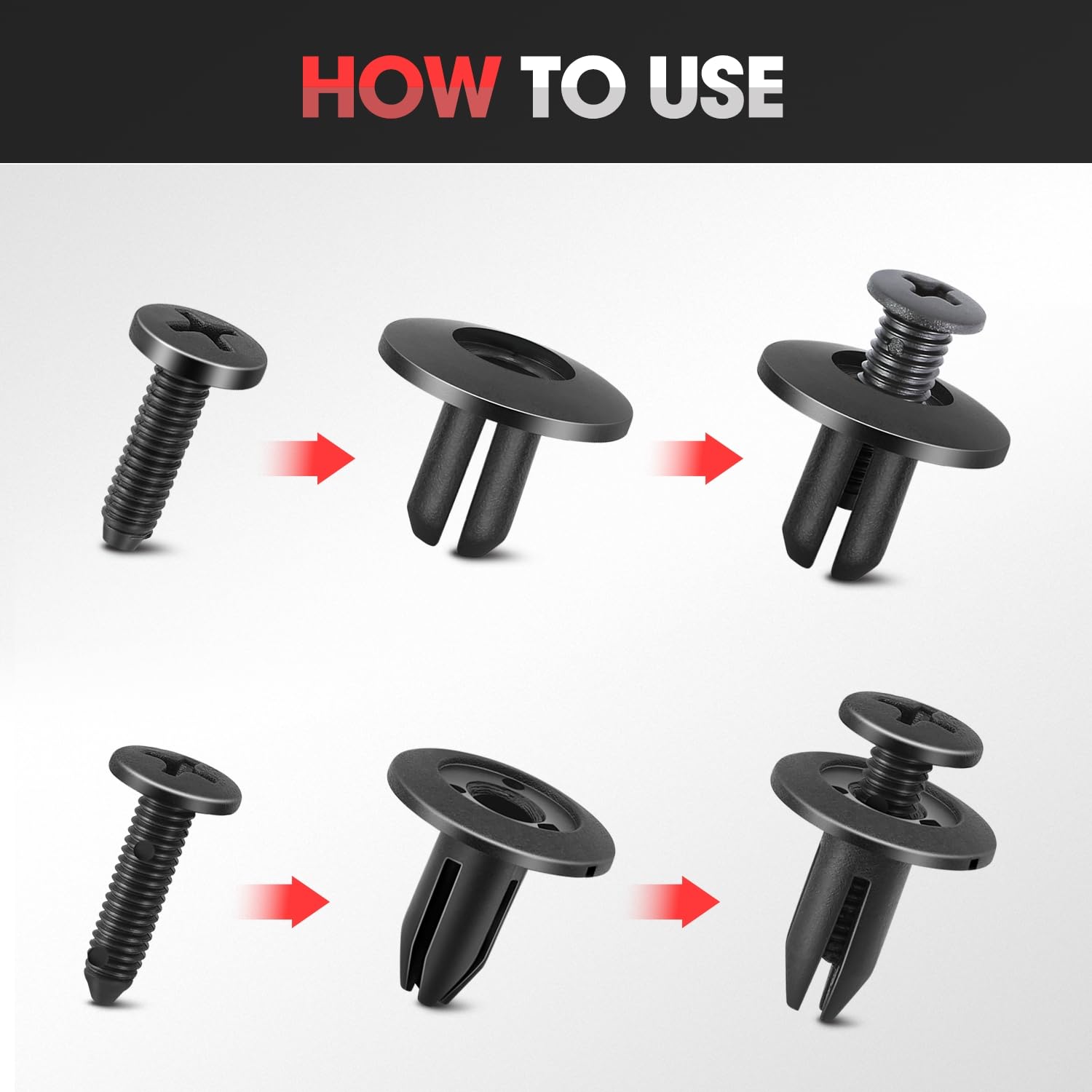 HOW TO USE