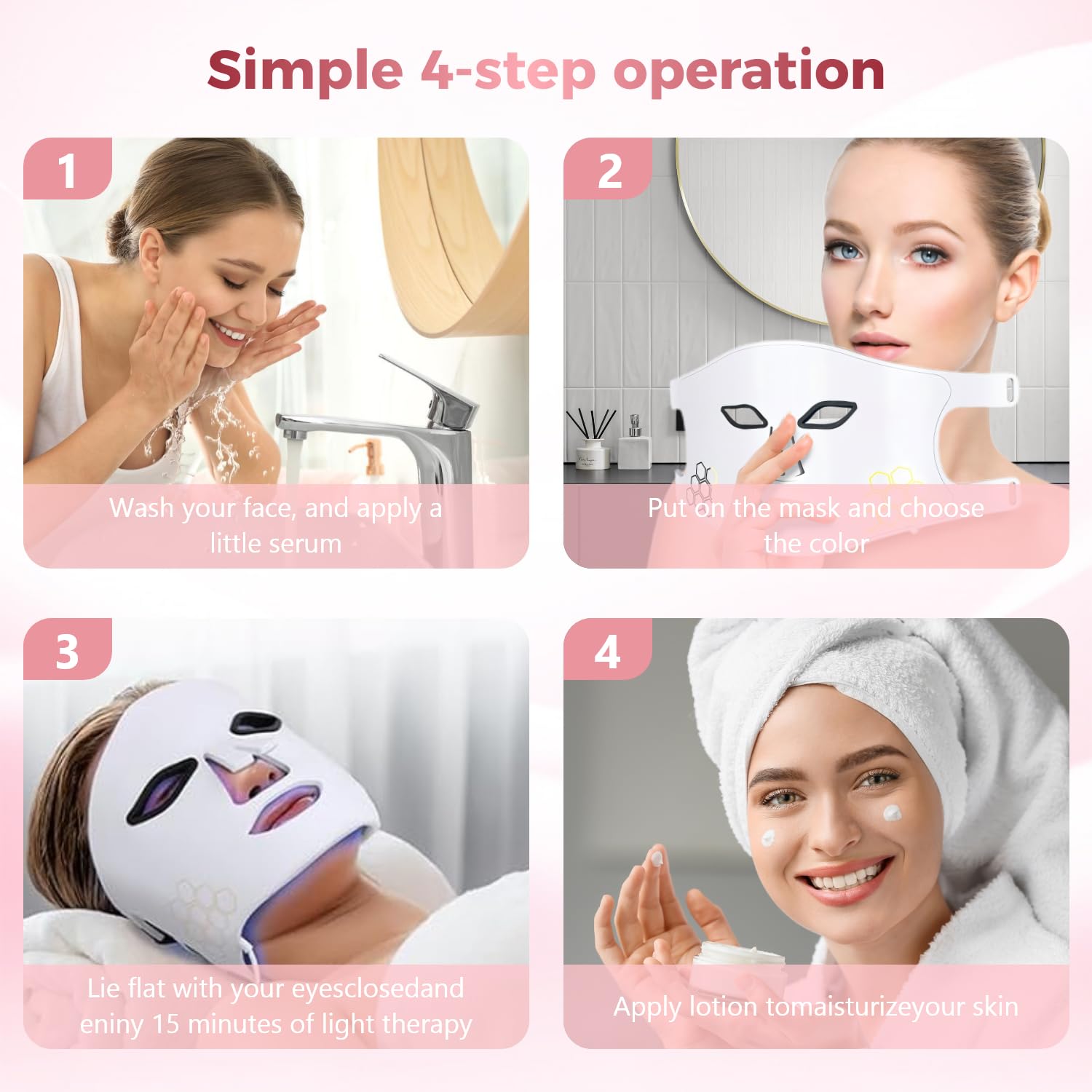 Simple 4-step operation

1

Wash your face, and apply a little serum

2

Put on the mask and choose the color

3

Lie flat with your eyesclosedand eniny 15 minutes of light therapy

4

Apply lotion tomaisturizeyour skin