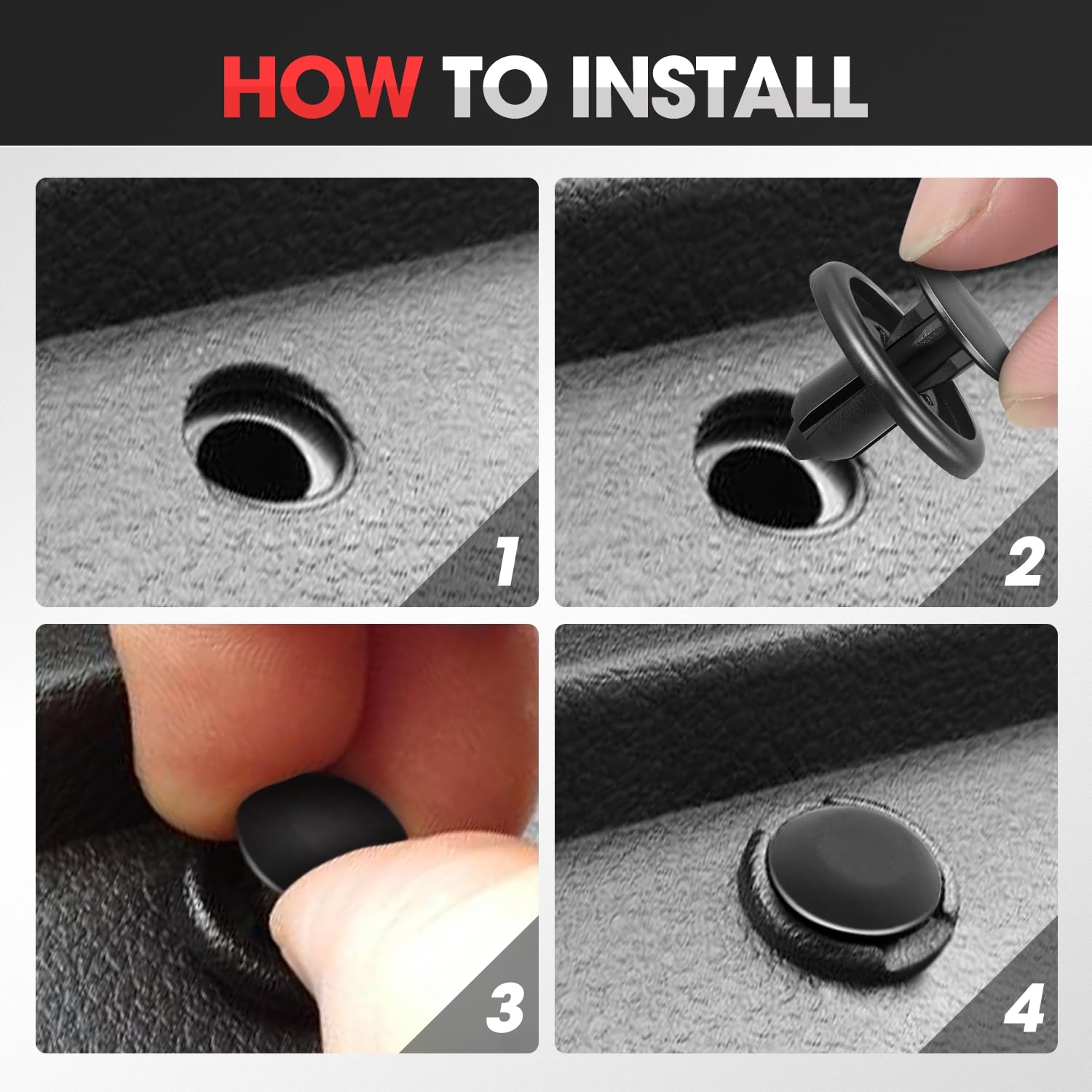 HOW TO INSTALL

1

2

3

4