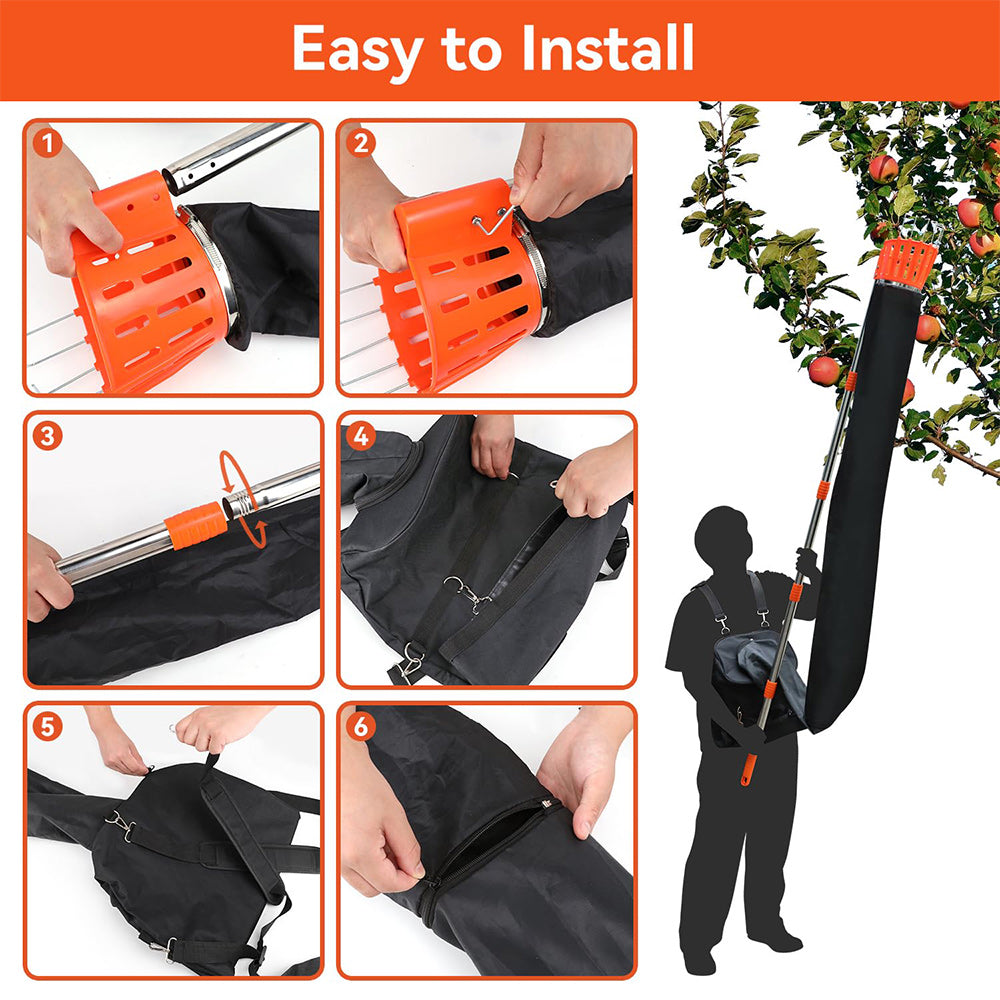 Easy to Install

1

2

3

4

5

6