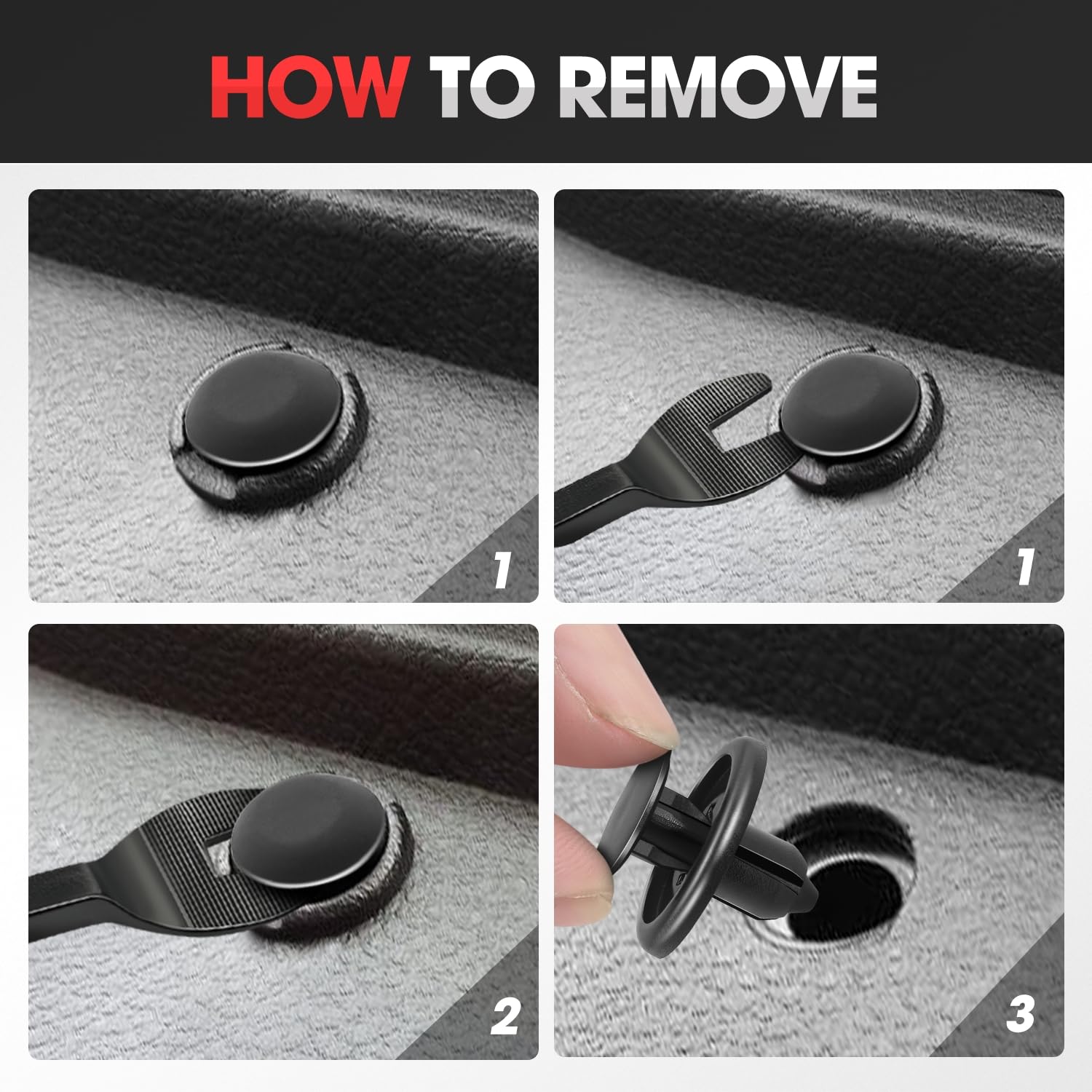 HOW TO REMOVE

1

1

2

3