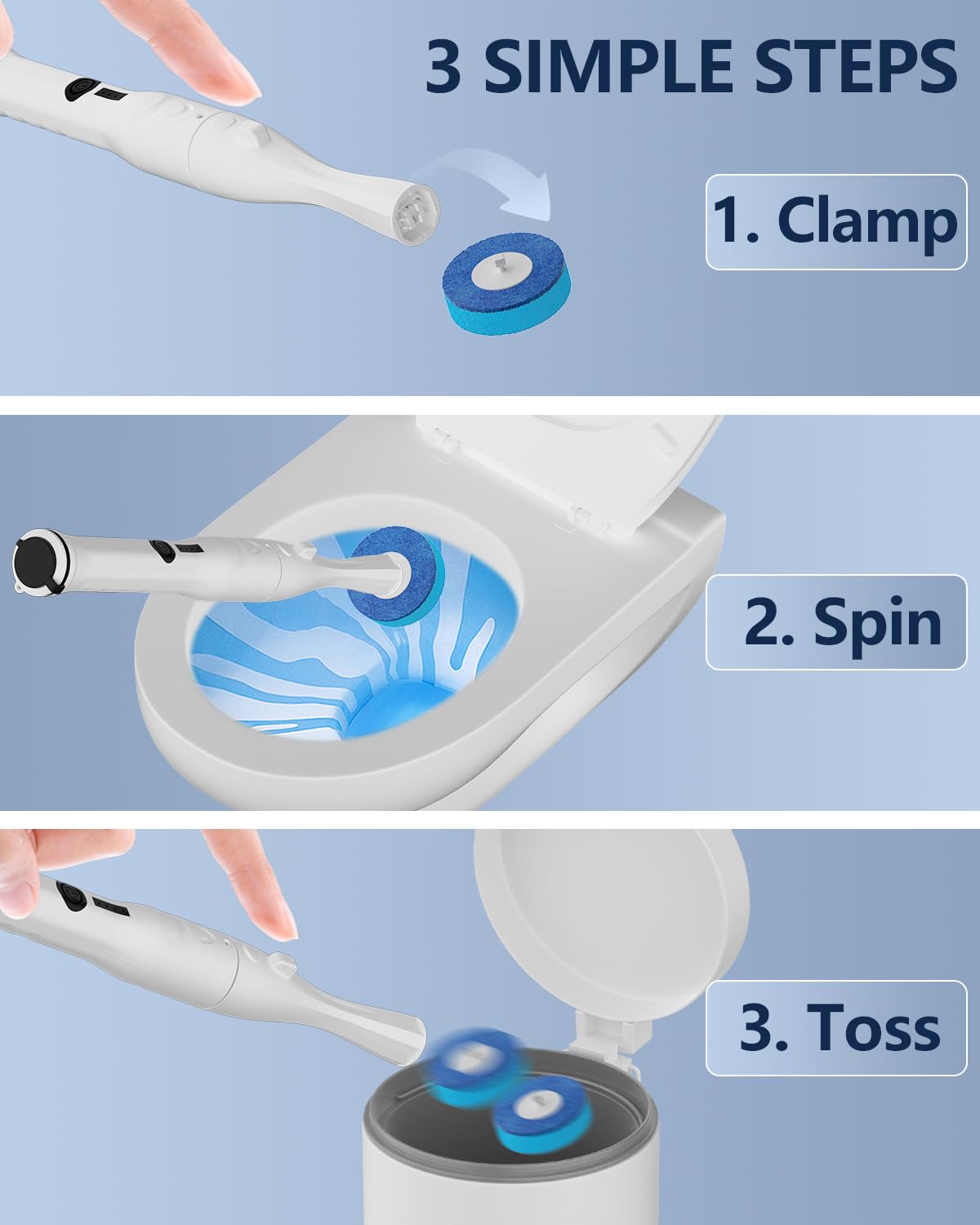 3 SIMPLE STEPS

1. Clamp

2. Spin

3. Toss