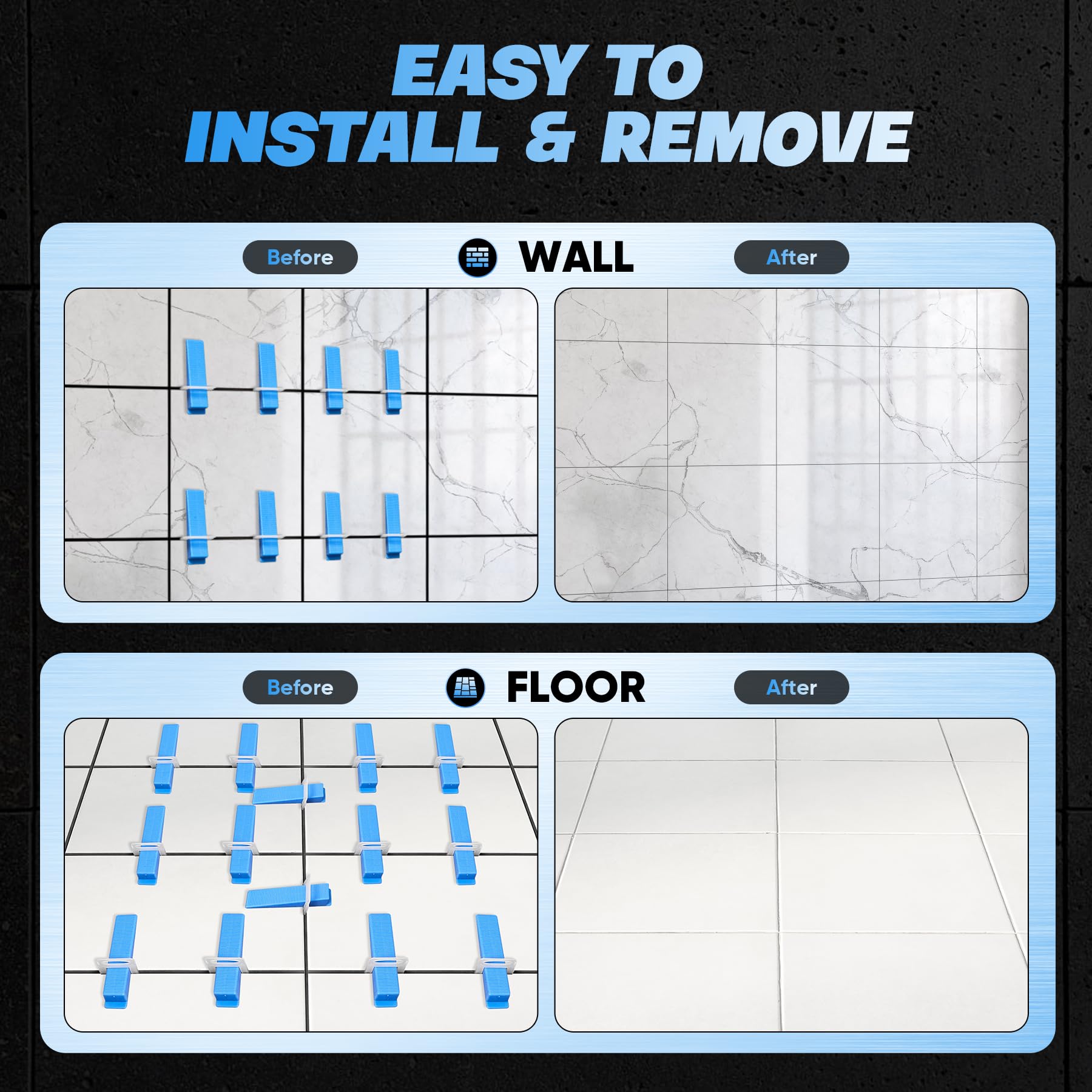 EASY TO INSTALL & REMOVE

Before

WALL

After

Before

FLOOR

After