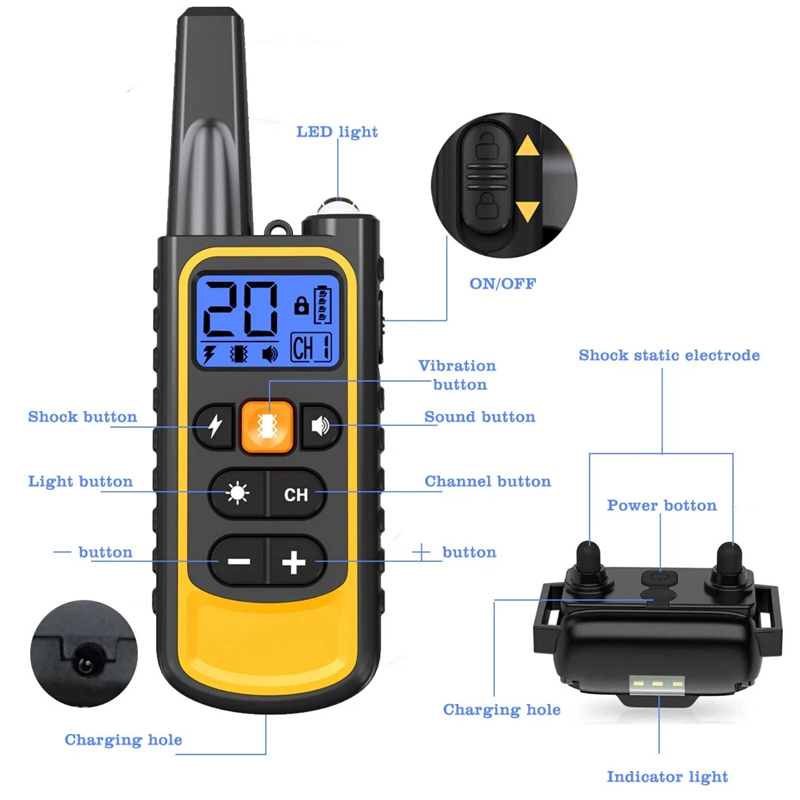 LED light

ON/OFF

20

CH 1

Vibration button

Shock static electrode

Shock button

Sound button

Light button

CH

Channel button

Power botton

— button

+ button

Charging hole

Charging hole

Indicator light